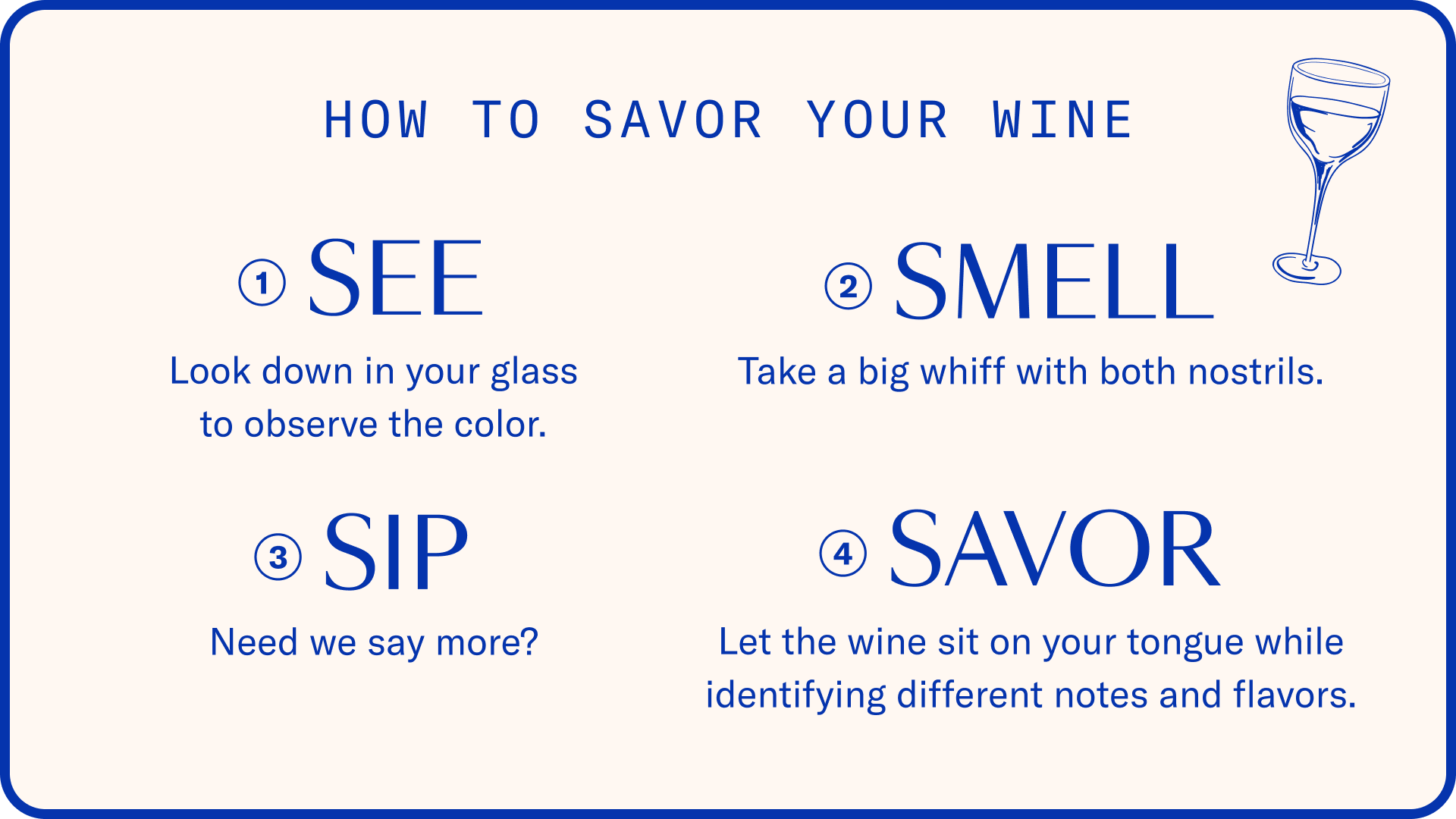 HOW TO SAVOR YOUR WINE

① SEE

Look down in your glass to observe the color.

② SMELL

Take a big whiff with both nostrils.

③ SIP

Need we say more?

④ SAVOR

Let the wine sit on your tongue while identifying different notes and flavors.